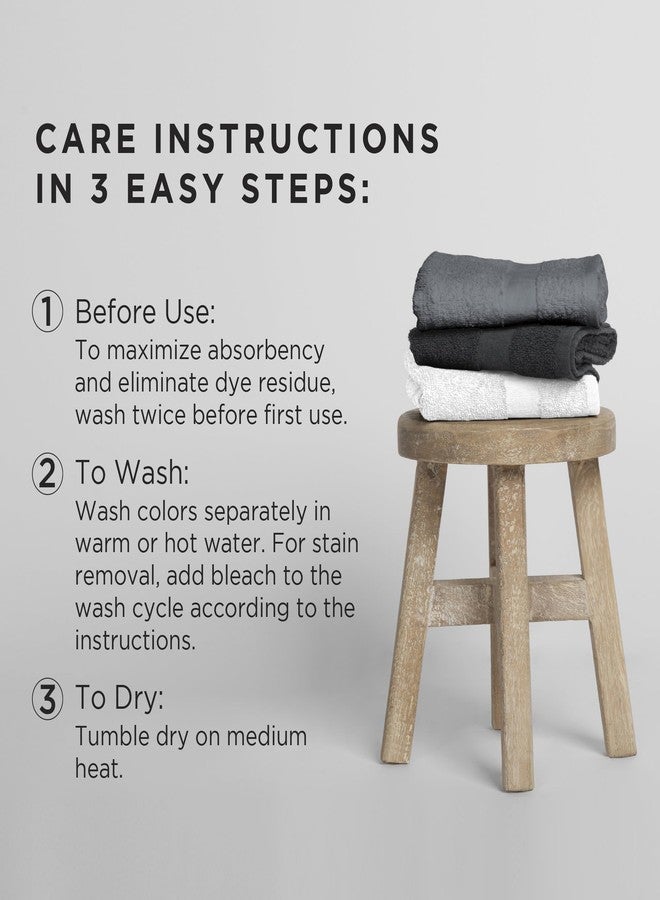 CARE INSTRUCTIONS IN 3 EASY STEPS:

1 Before Use:
To maximize absorbency and eliminate dye residue, wash twice before first use.

2 To Wash:
Wash colors separately in warm or hot water. For stain removal, add bleach to the wash cycle according to the instructions.

3 To Dry:
Tumble dry on medium heat.